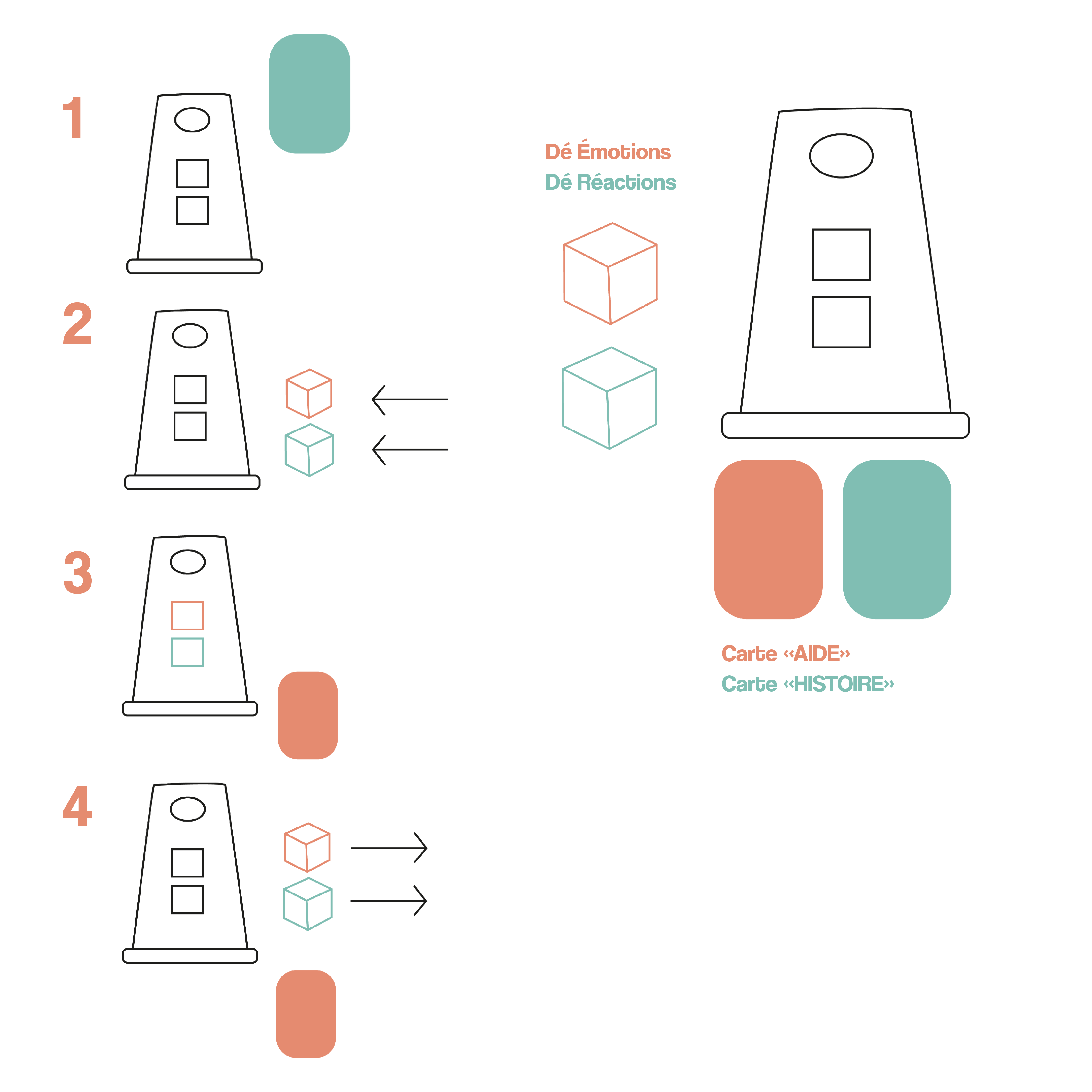 1

2

3

4

Dé Émotions
Dé Réactions

Carte «AIDE»
Carte «HISTOIRE»